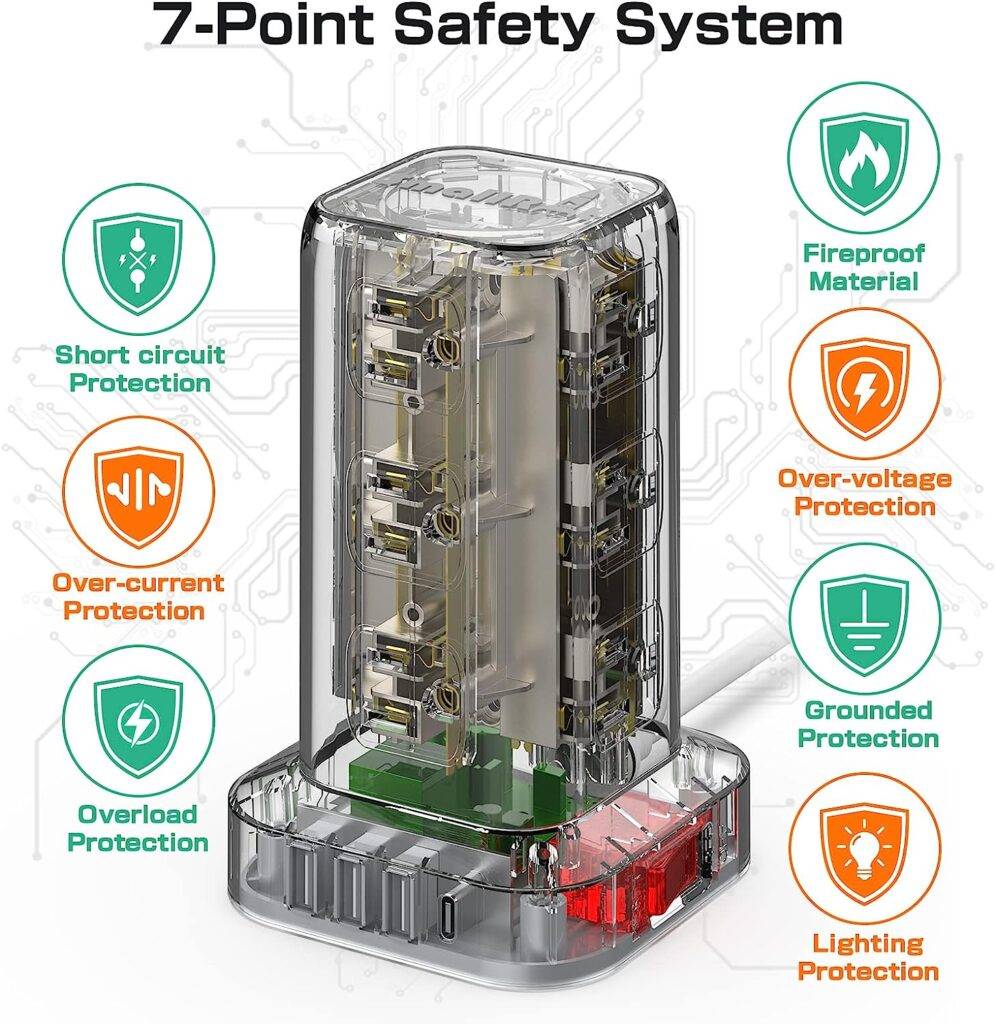 7-Point Safety System

Short circuit Protection

Over-current Protection

Overload Protection

Fireproof Material

Over-voltage Protection

Grounded Protection

Lighting Protection